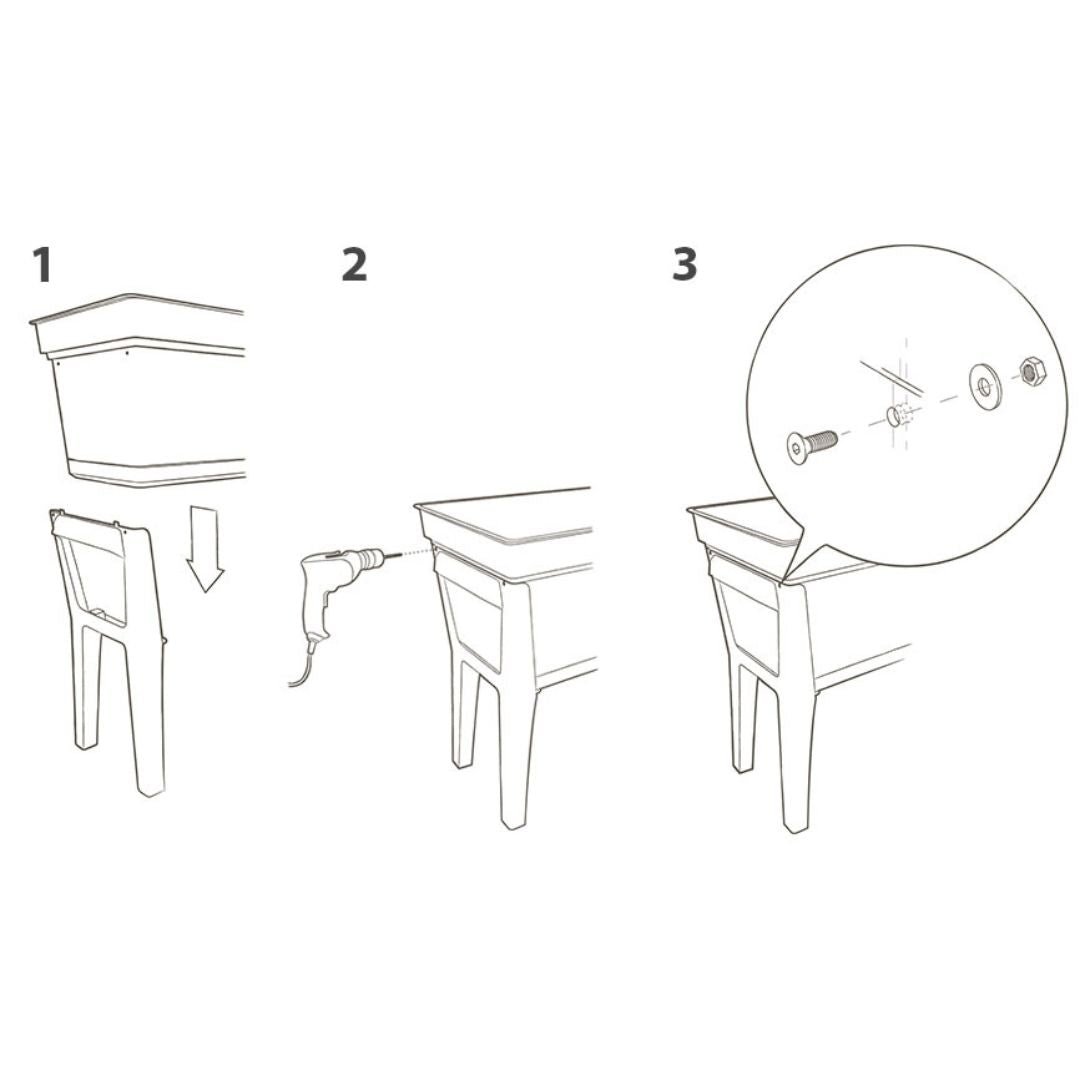 1

2

3